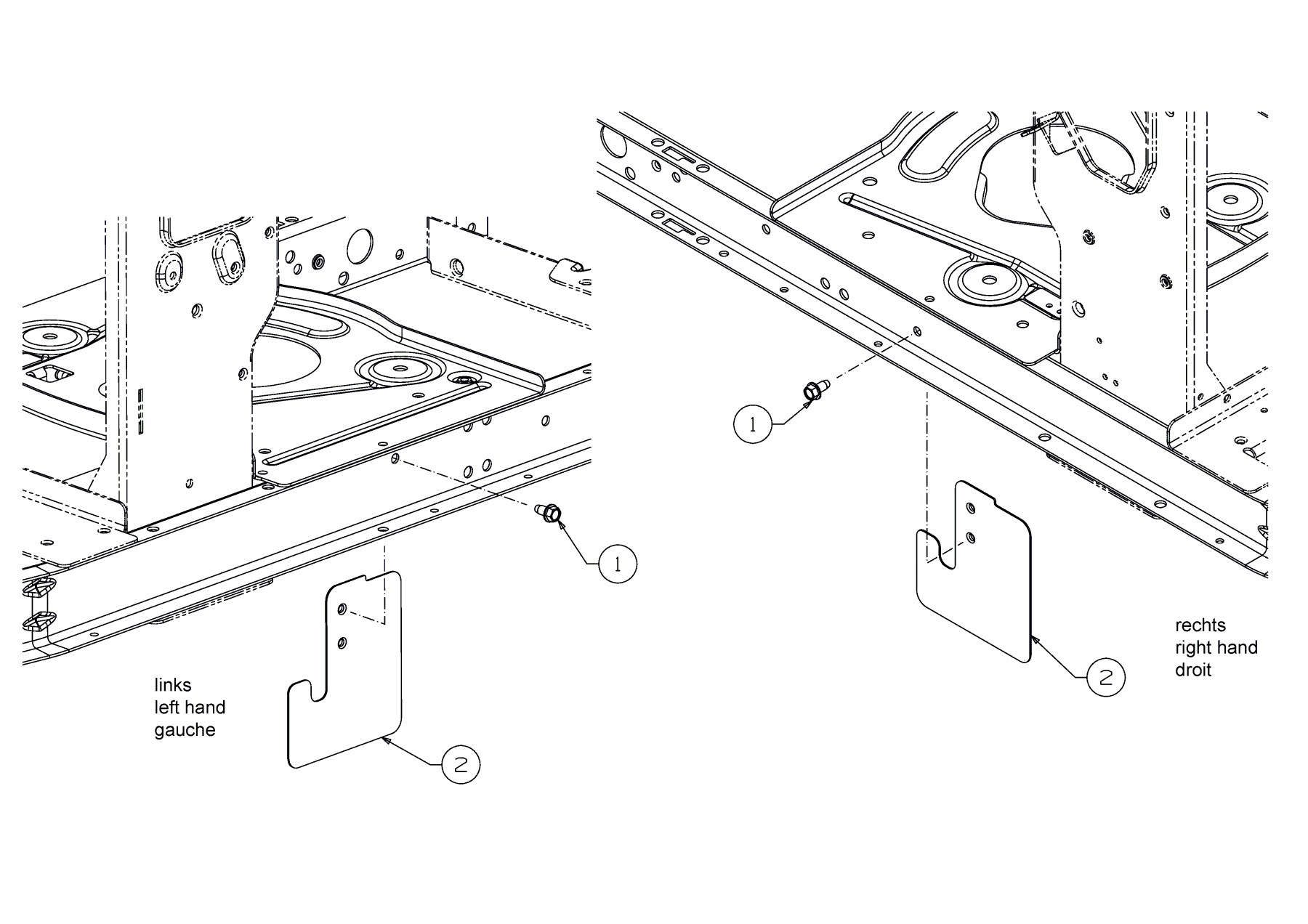 1

links
left hand
gauche

2

1

rechts
right hand
droit

2